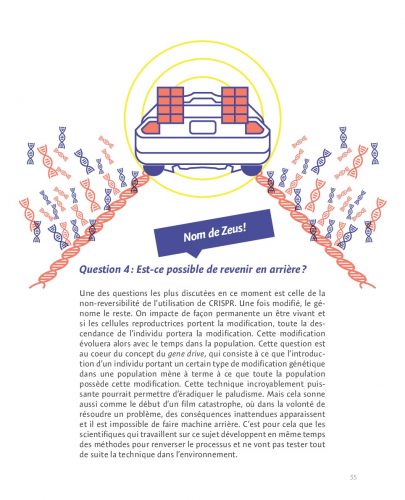 Nom de Zeus!

Question 4 : Est-ce possible de revenir en arrière ?

Une des questions les plus discutées en ce moment est celle de la non-reversibilité de l'utilisation de CRISPR. Une fois modifié, le génome le reste. On impacte de façon permanente un être vivant et si les cellules reproductrices portent la modification, toute la descendance de l'individu portera la modification. Cette modification évoluera alors avec le temps dans la population. Cette question est au coeur du concept du gene drive, qui consiste à ce que l'introduction d'un individu portant un certain type de modification génétique dans une population mène à terme à ce que toute la population possède cette modification. Cette technique incroyablement puissante pourrait permettre d'éradiquer le paludisme. Mais cela sonne aussi comme le début d'un film catastrophe, où dans la volonté de résoudre un problème, des conséquences inattendues apparaissent et il est impossible de faire machine arrière. C'est pour cela que les scientifiques qui travaillent sur ce sujet développent en même temps des méthodes pour renverser le processus et ne vont pas tester tout de suite la technique dans l'environnement.

55